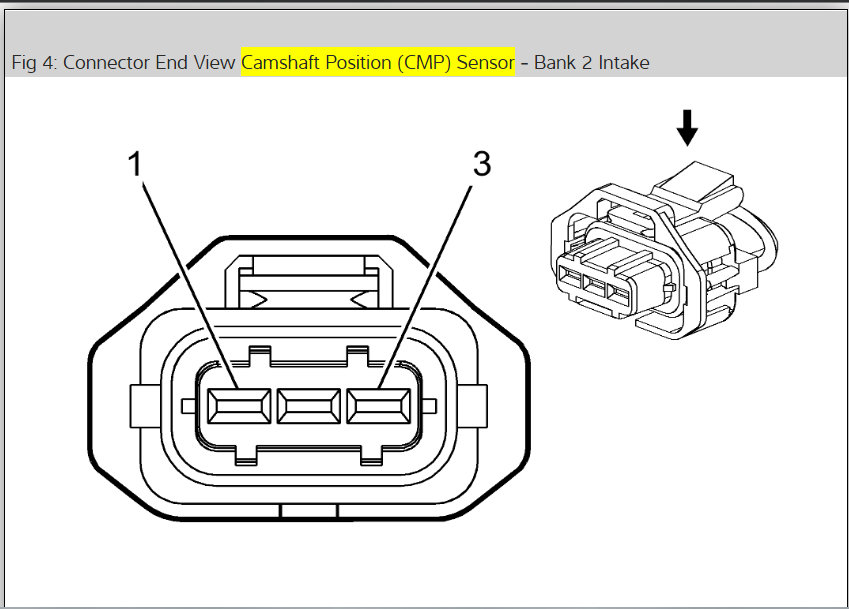 Fig 4: Connector End View Camshaft Position (CMP) Sensor - Bank 2 Intake

1

3