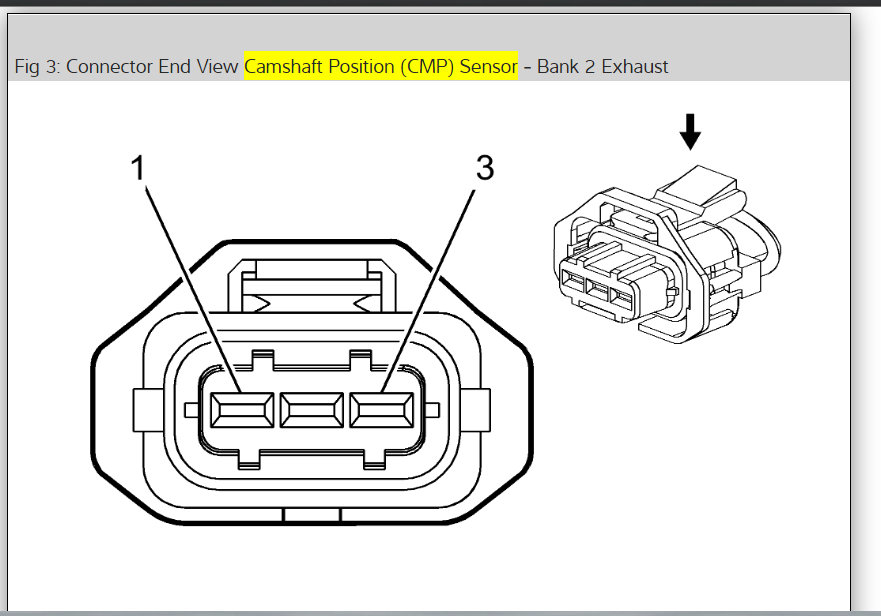 Fig 3: Connector End View Camshaft Position (CMP) Sensor - Bank 2 Exhaust

1

3