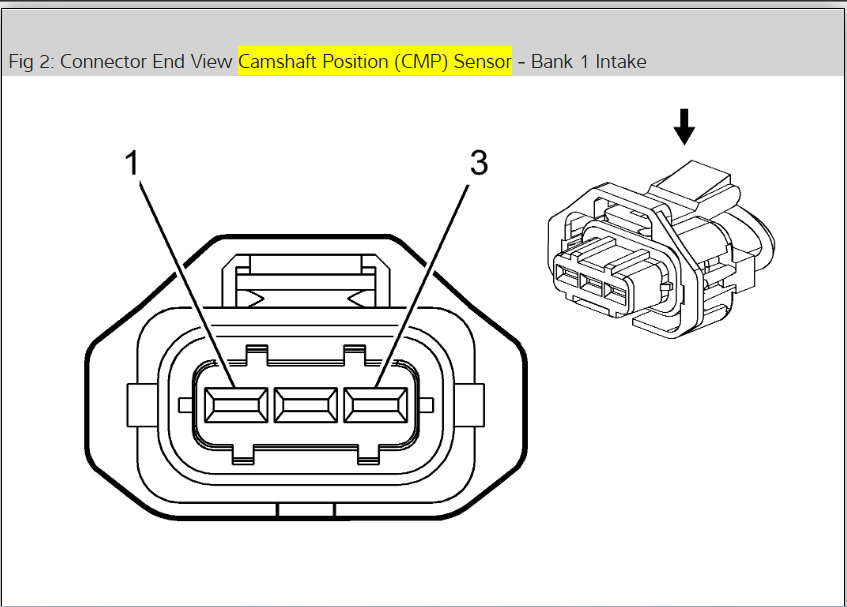 Fig 2: Connector End View Camshaft Position (CMP) Sensor - Bank 1 Intake

1

3