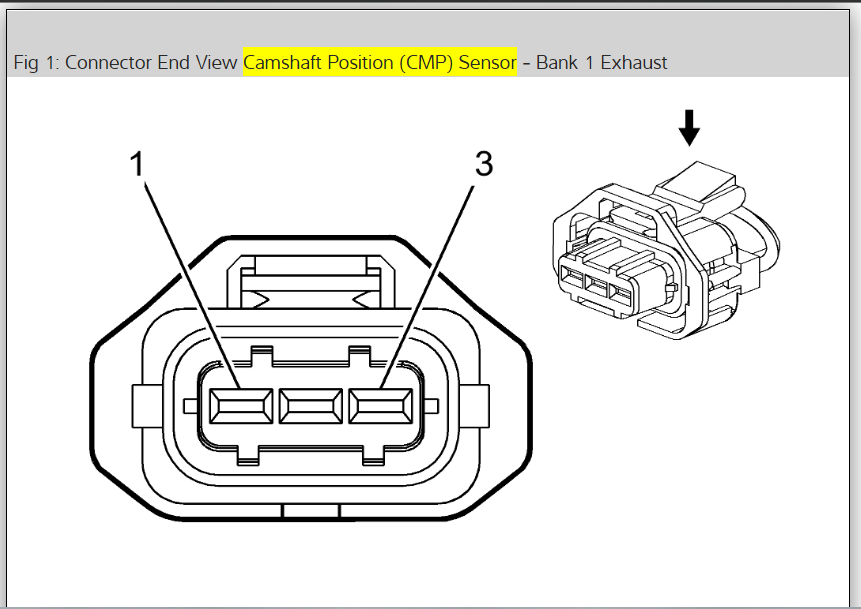 Fig 1: Connector End View Camshaft Position (CMP) Sensor - Bank 1 Exhaust

1

3