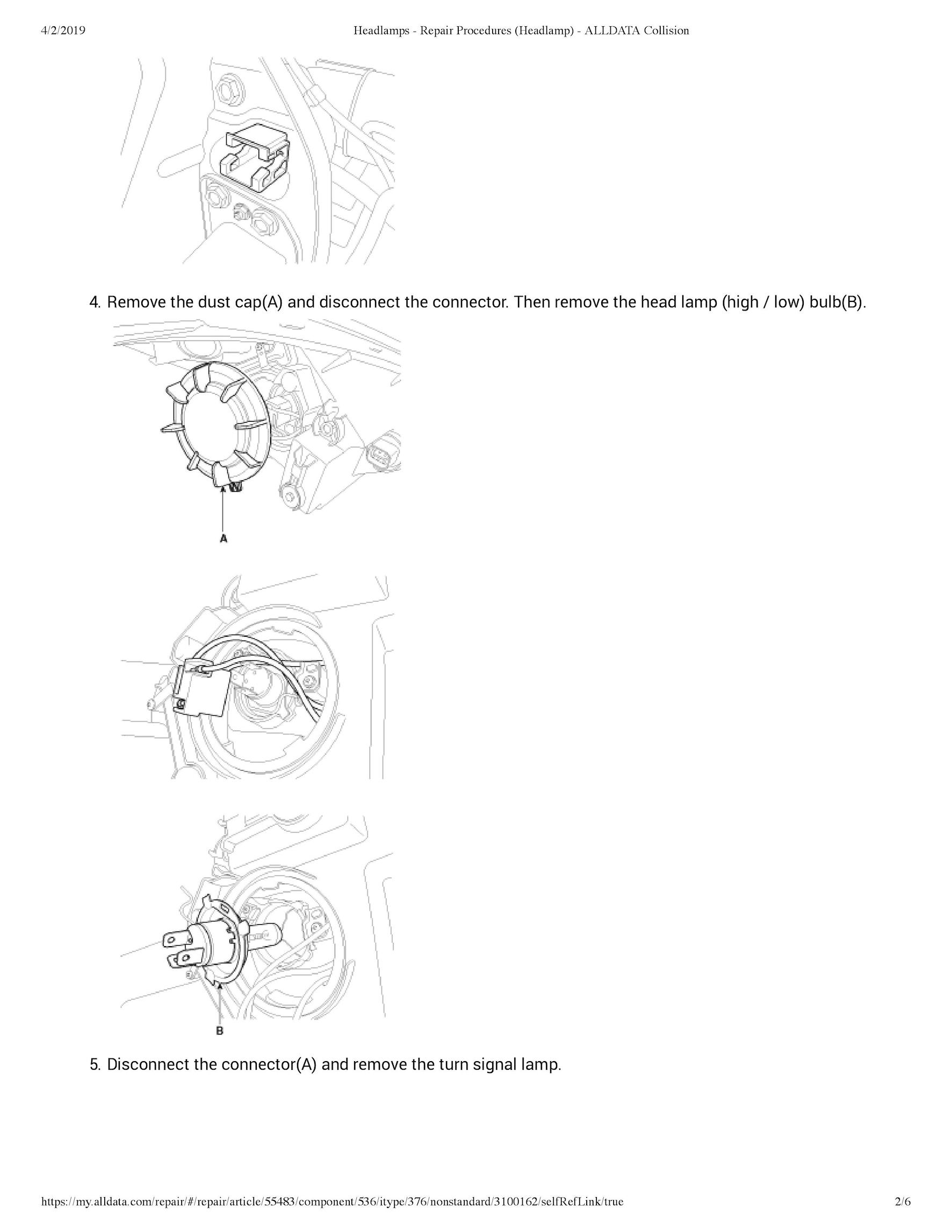 4/2/2019 Headlamps - Repair Procedures (Headlamp) - ALLDATA Collision

4. Remove the dust cap(A) and disconnect the connector. Then remove the head lamp (high / low) bulb(B).

A

B

5. Disconnect the connector(A) and remove the turn signal lamp.

https://my.alldata.com/repair/#/repair/article/55483/component/536/itype/376/nonstandard/3100162/selfRefLink/true 2/6