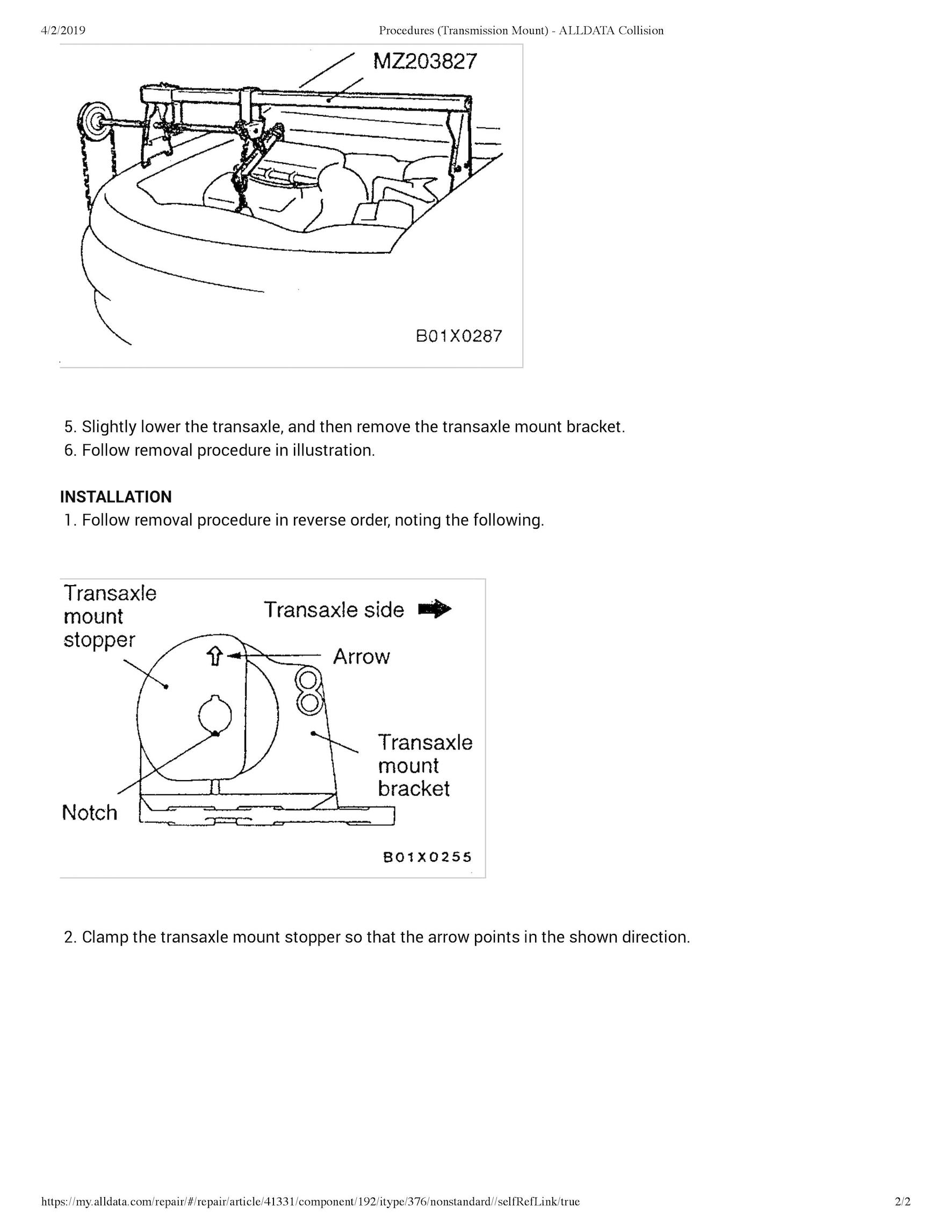 4/2/2019 Procedures (Transmission Mount) - ALLDATA Collision

MZ203827

B01X0287

5. Slightly lower the transaxle, and then remove the transaxle mount bracket.
6. Follow removal procedure in illustration.

INSTALLATION
1. Follow removal procedure in reverse order, noting the following.

Transaxle mount stopper

Transaxle side

Arrow

Transaxle mount bracket

Notch

B01X0255

2. Clamp the transaxle mount stopper so that the arrow points in the shown direction.

https://my.alldata.com/repair/#/repair/article/41331/component/192/itype/376/nonstandard//selfRefLink/true 2/2