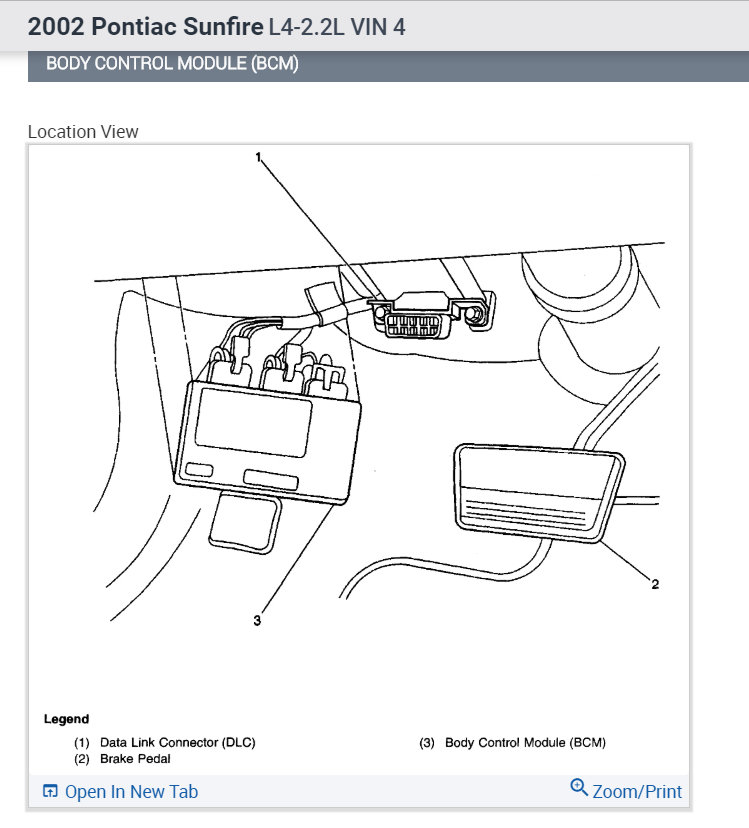 2002 Pontiac Sunfire L4-2.2L VIN 4

BODY CONTROL MODULE (BCM)

Location View

1

2

3

Legend
(1) Data Link Connector (DLC)
(2) Brake Pedal
(3) Body Control Module (BCM)

Open In New Tab

Zoom/Print