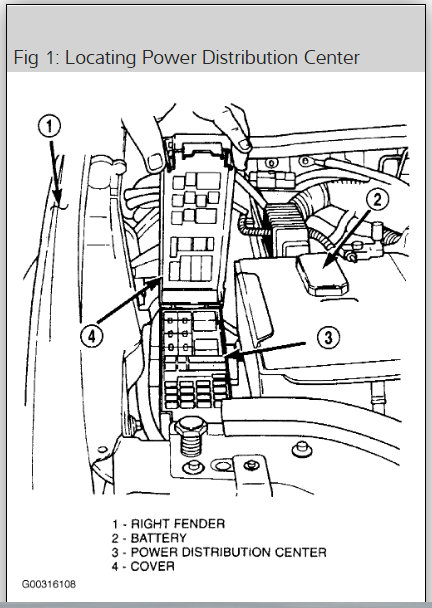 Fig 1: Locating Power Distribution Center

1

2

4

3

1 - RIGHT FENDER
2 - BATTERY
3 - POWER DISTRIBUTION CENTER
4 - COVER

G00316108