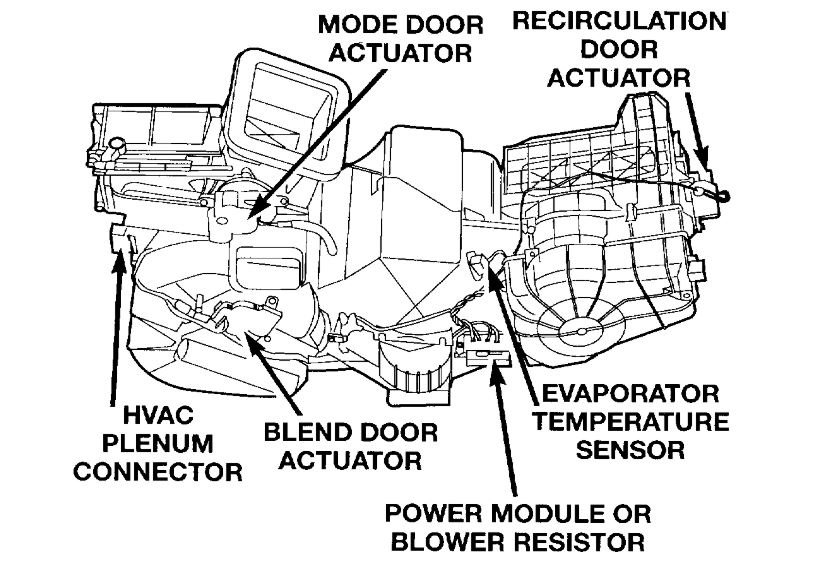 MODE DOOR ACTUATOR

RECIRCULATION DOOR ACTUATOR

HVAC PLENUM CONNECTOR

BLEND DOOR ACTUATOR

EVAPORATOR TEMPERATURE SENSOR

POWER MODULE OR BLOWER RESISTOR