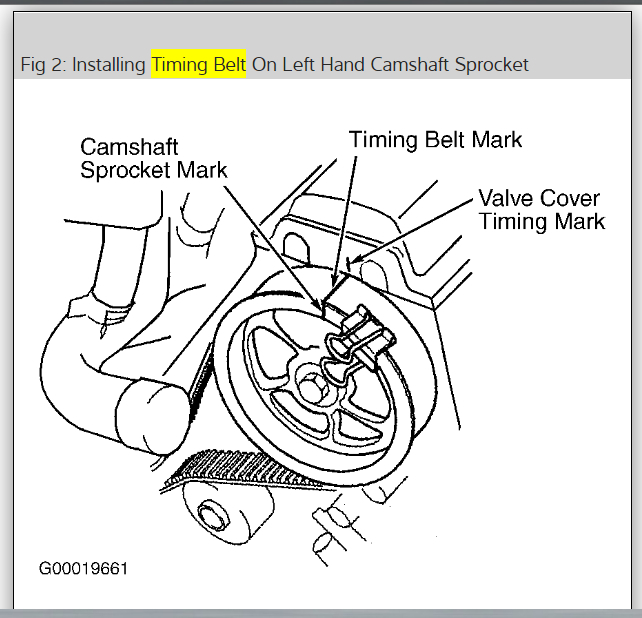 Fig 2: Installing Timing Belt On Left Hand Camshaft Sprocket

Camshaft Sprocket Mark

Timing Belt Mark

Valve Cover Timing Mark

G00019661