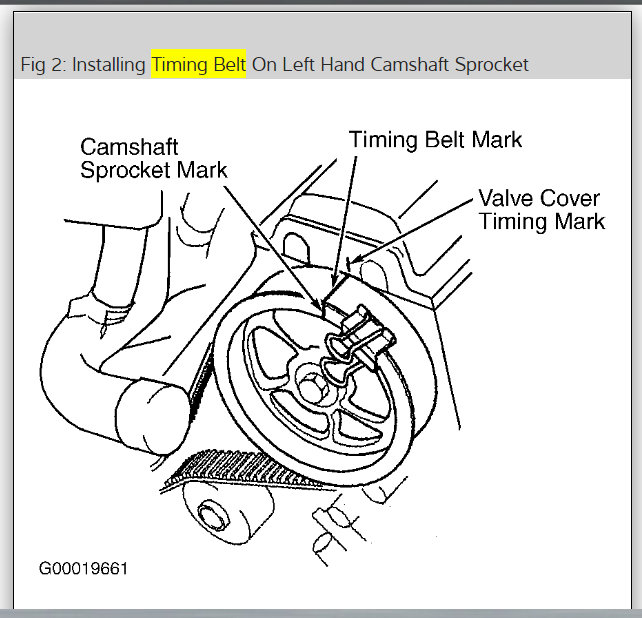 Fig 2: Installing Timing Belt On Left Hand Camshaft Sprocket

Camshaft Sprocket Mark

Timing Belt Mark

Valve Cover Timing Mark

G00019661