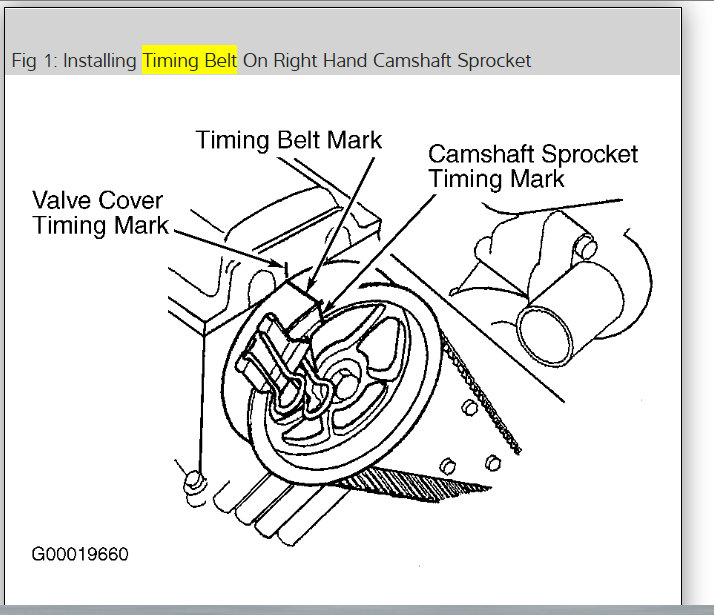 Fig 1: Installing Timing Belt On Right Hand Camshaft Sprocket

Timing Belt Mark

Camshaft Sprocket Timing Mark

Valve Cover Timing Mark

G00019660