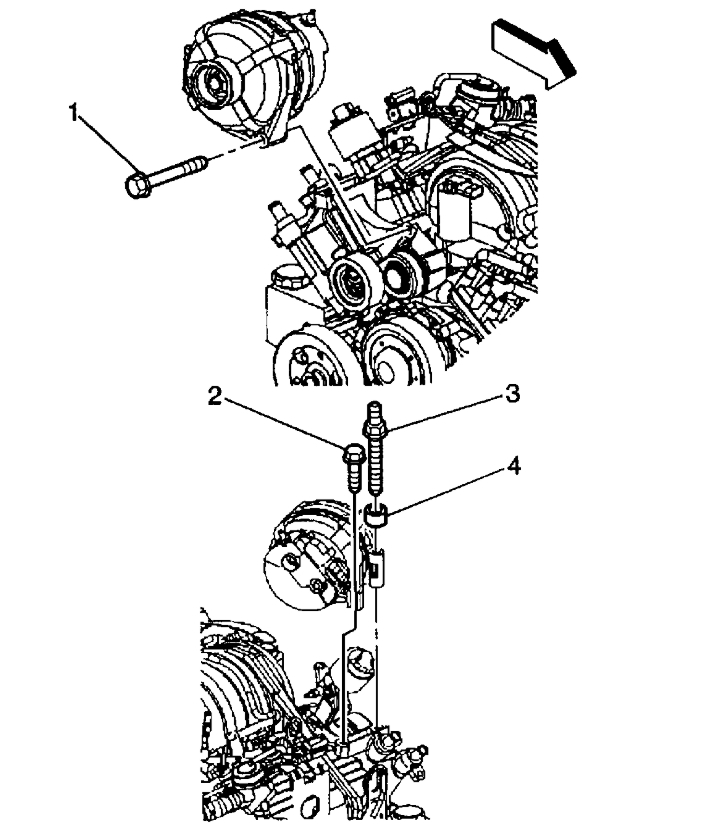 1
2
3
4