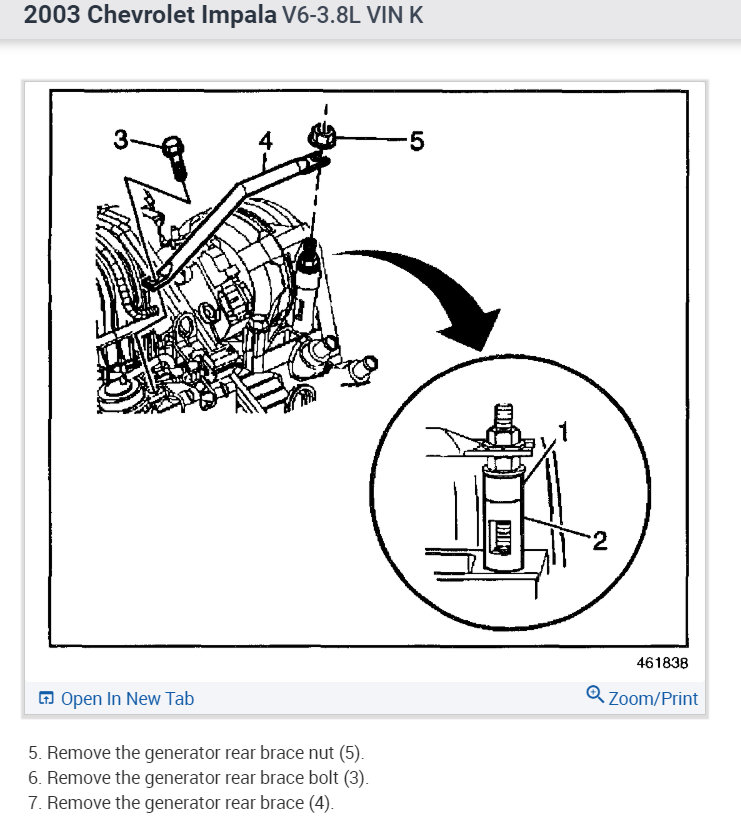 2003 Chevrolet Impala V6-3.8L VIN K

3
4
5
1
2

461838

Open In New Tab

Zoom/Print

5. Remove the generator rear brace nut (5).
6. Remove the generator rear brace bolt (3).
7. Remove the generator rear brace (4).