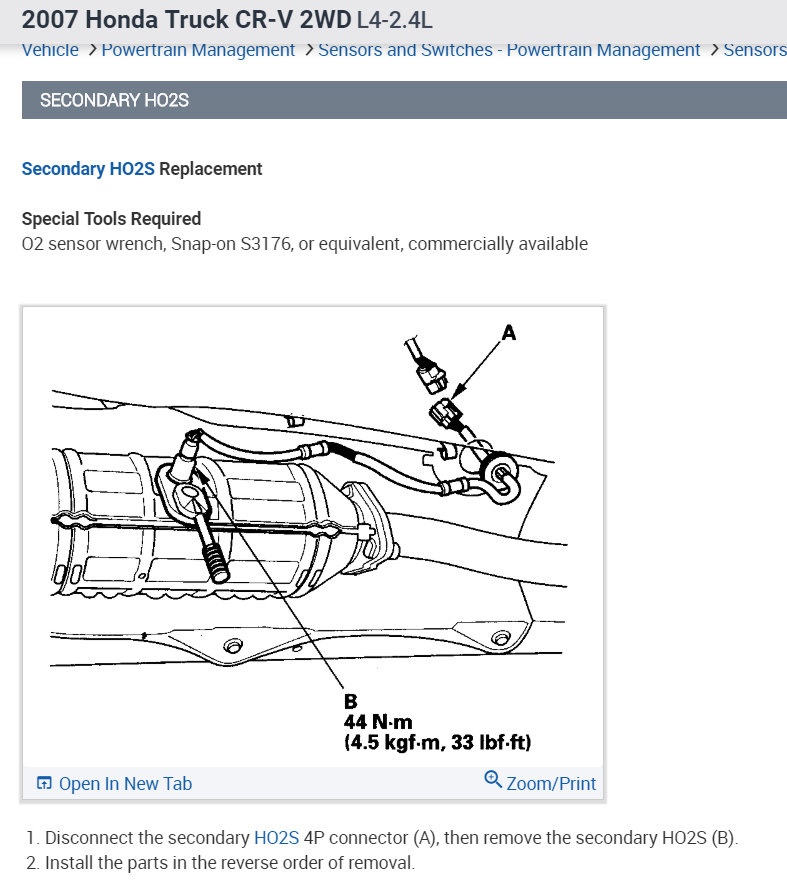 2007 Honda Truck CR-V 2WD L4-2.4L

Vehicle > Powertrain Management > Sensors and Switches - Powertrain Management > Sensors

SECONDARY HO2S

Secondary HO2S Replacement

Special Tools Required
O2 sensor wrench, Snap-on S3176, or equivalent, commercially available

A

B
44 N·m
(4.5 kgf·m, 33 lbf·ft)

Open In New Tab

Zoom/Print

1. Disconnect the secondary HO2S 4P connector (A), then remove the secondary HO2S (B).
2. Install the parts in the reverse order of removal.