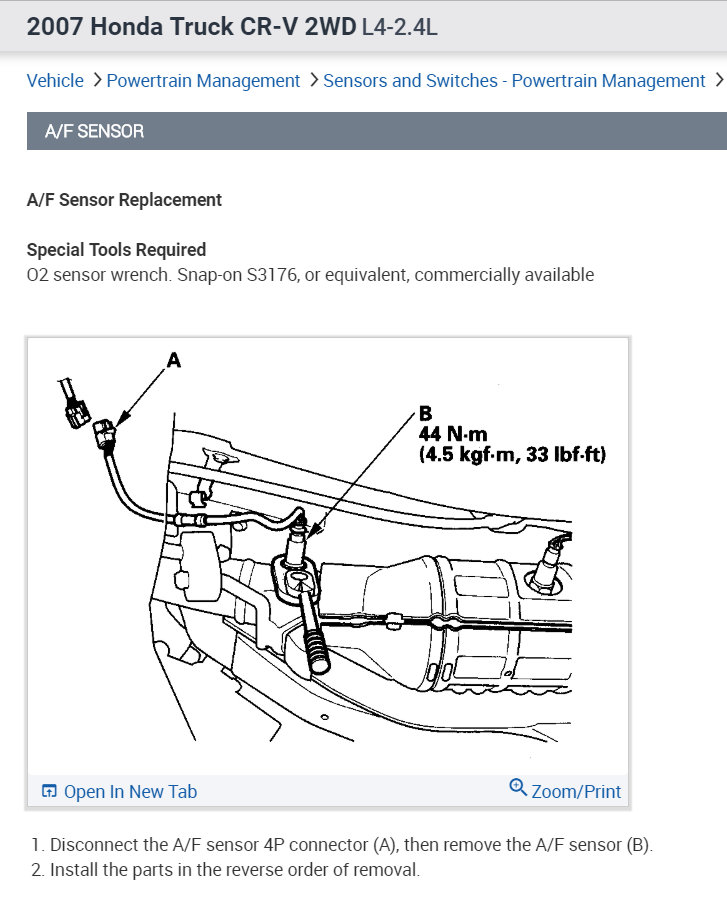 2007 Honda Truck CR-V 2WD L4-2.4L

Vehicle > Powertrain Management > Sensors and Switches - Powertrain Management >

A/F SENSOR

A/F Sensor Replacement

Special Tools Required
O2 sensor wrench. Snap-on S3176, or equivalent, commercially available

A

B
44 N·m
(4.5 kgf·m, 33 lbf·ft)

Open In New Tab

Zoom/Print

1. Disconnect the A/F sensor 4P connector (A), then remove the A/F sensor (B).
2. Install the parts in the reverse order of removal.