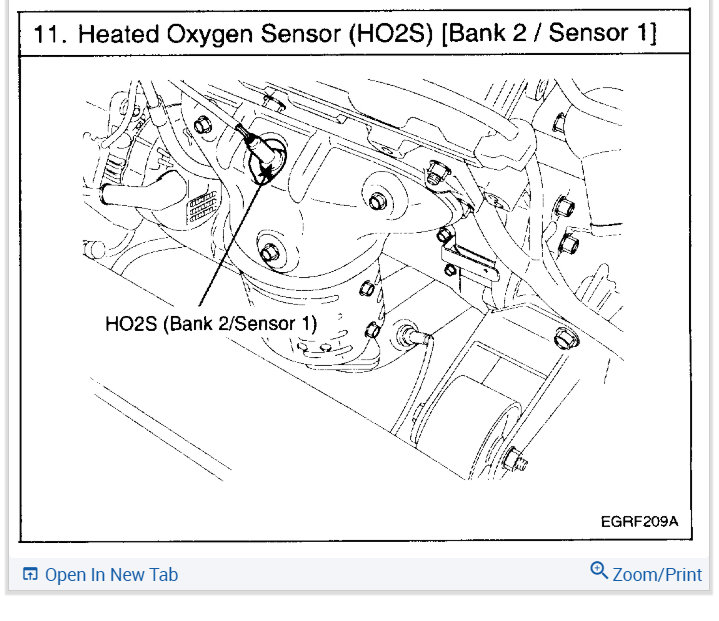 11. Heated Oxygen Sensor (HO2S) [Bank 2 / Sensor 1]

HO2S (Bank 2/Sensor 1)

EGRF209A

Open In New Tab

Zoom/Print