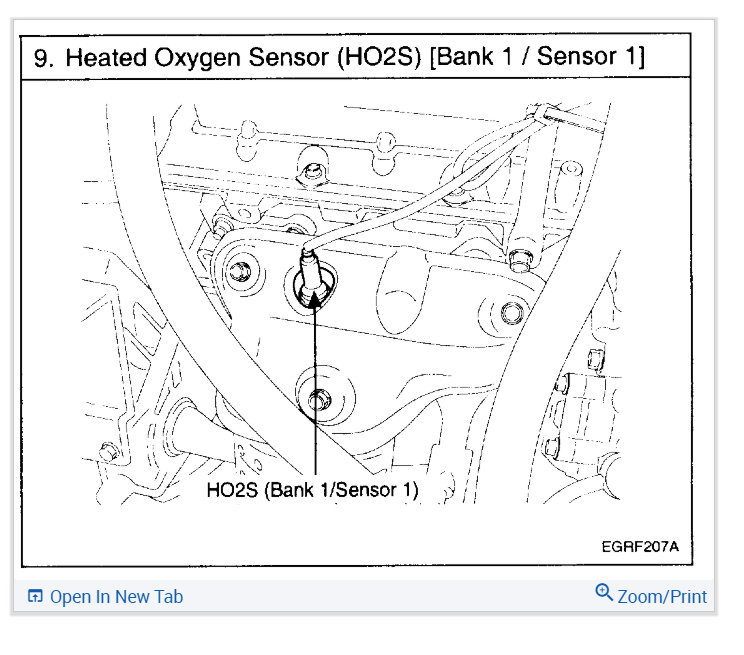 9. Heated Oxygen Sensor (HO2S) [Bank 1 / Sensor 1]

HO2S (Bank 1/Sensor 1)

EGRF207A

Open In New Tab

Zoom/Print