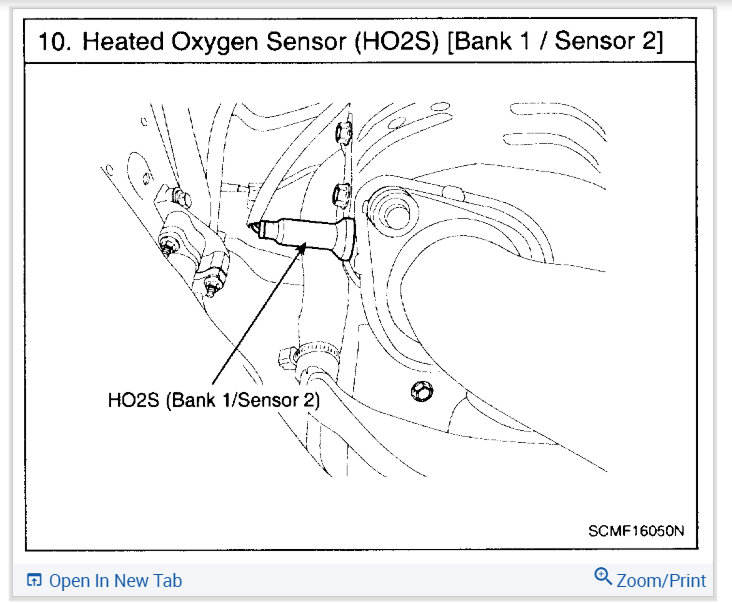 10. Heated Oxygen Sensor (HO2S) [Bank 1 / Sensor 2]

HO2S (Bank 1/Sensor 2)

SCMF16050N

Open In New Tab

Zoom/Print