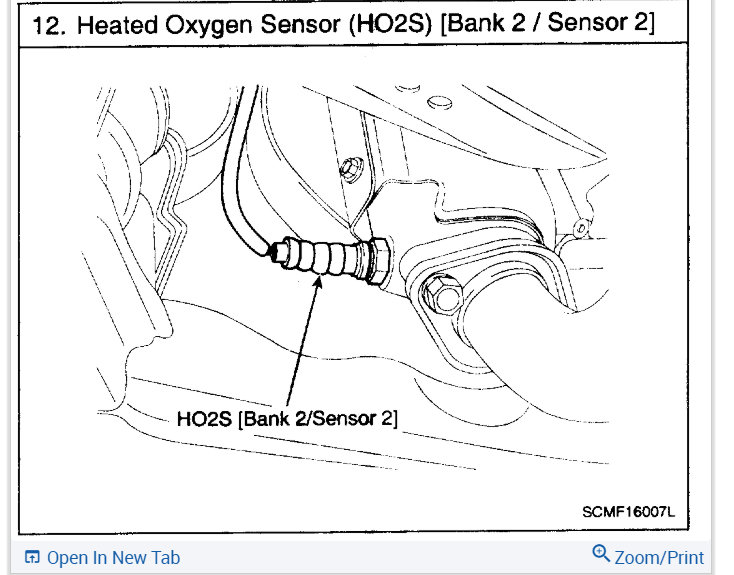 12. Heated Oxygen Sensor (HO2S) [Bank 2 / Sensor 2]

HO2S [Bank 2/Sensor 2]

SCMF16007L

Open In New Tab

Zoom/Print