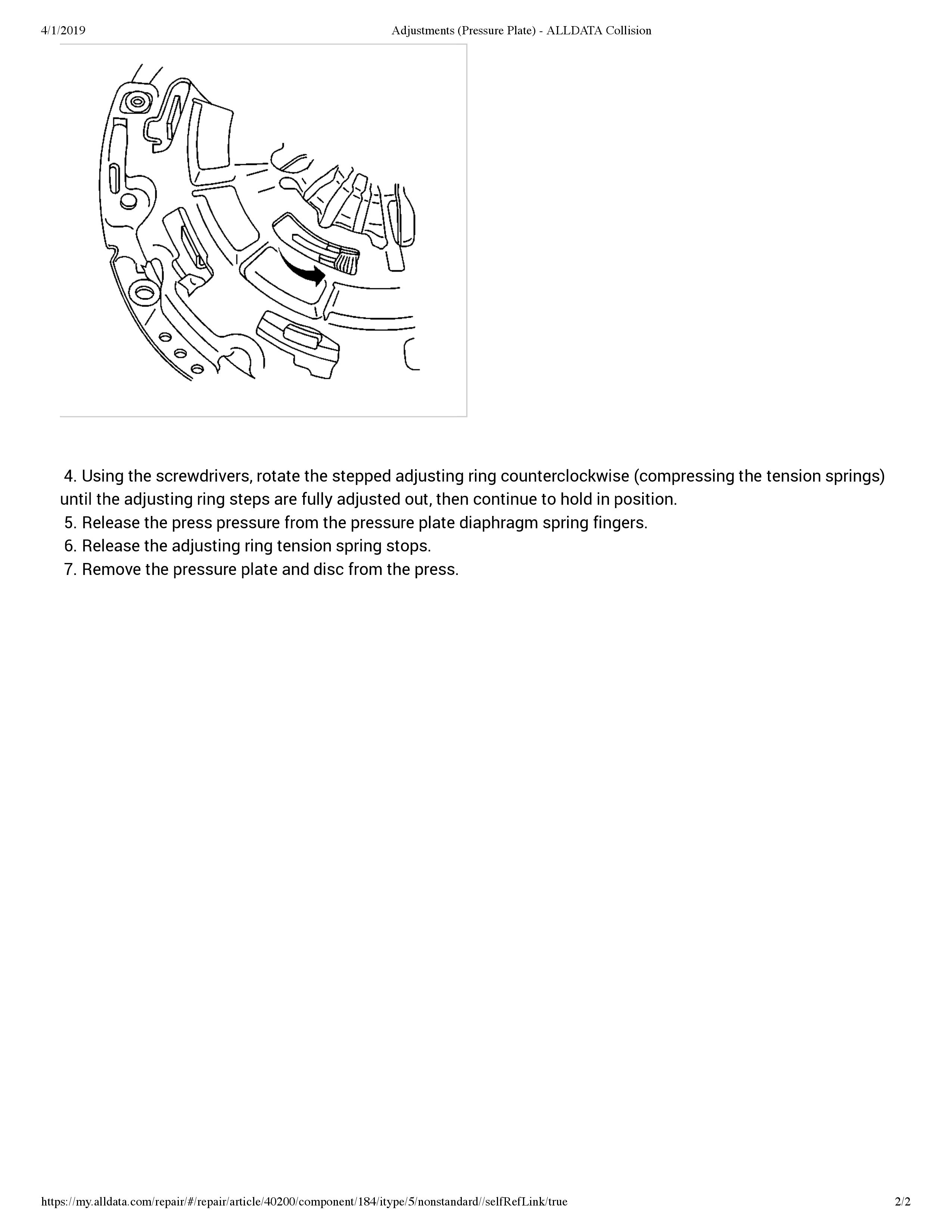 4/1/2019	Adjustments (Pressure Plate) - ALLDATA Collision

4. Using the screwdrivers, rotate the stepped adjusting ring counterclockwise (compressing the tension springs) until the adjusting ring steps are fully adjusted out, then continue to hold in position.
5. Release the press pressure from the pressure plate diaphragm spring fingers.
6. Release the adjusting ring tension spring stops.
7. Remove the pressure plate and disc from the press.

https://my.alldata.com/repair/#/repair/article/40200/component/184/itype/5/nonstandard//selfRefLink/true	2/2