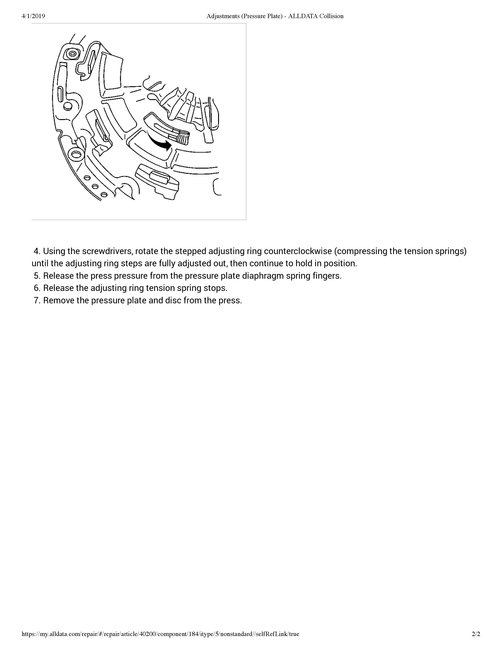 4/1/2019 Adjustments (Pressure Plate) - ALLDATA Collision

4. Using the screwdrivers, rotate the stepped adjusting ring counterclockwise (compressing the tension springs) until the adjusting ring steps are fully adjusted out, then continue to hold in position.
5. Release the press pressure from the pressure plate diaphragm spring fingers.
6. Release the adjusting ring tension spring stops.
7. Remove the pressure plate and disc from the press.

https://my.alldata.com/repair/#/repair/article/40200/component/184/itype/5/nonstandard//selfRefLink/true 2/2