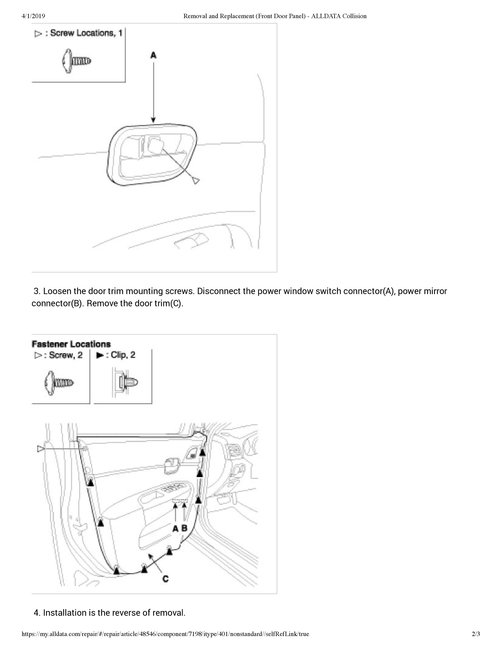 4/1/2019 Removal and Replacement (Front Door Panel) - ALLDATA Collision

▷ : Screw Locations, 1

A

3. Loosen the door trim mounting screws. Disconnect the power window switch connector(A), power mirror connector(B). Remove the door trim(C).

Fastener Locations
▷ : Screw, 2 ▶ : Clip, 2

A B

C

4. Installation is the reverse of removal.

https://my.alldata.com/repair/#/repair/article/48546/component/7198/itype/401/nonstandard//selfRefLink/true 2/3