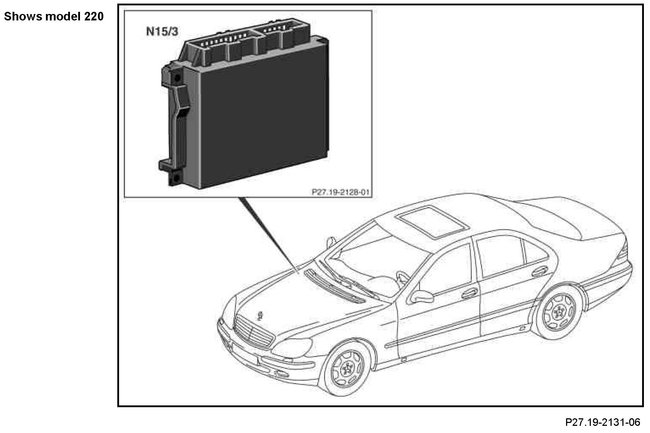 Shows model 220

N15/3

P27.19-2128-01

P27.19-2131-06