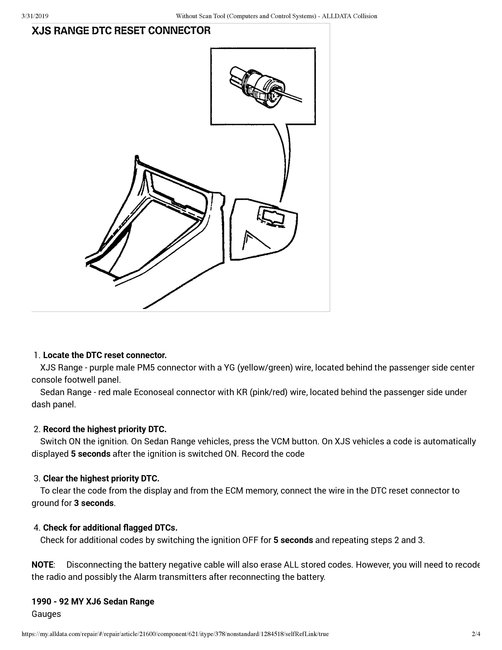 3/31/2019 Without Scan Tool (Computers and Control Systems) - ALLDATA Collision

XJS RANGE DTC RESET CONNECTOR

1. Locate the DTC reset connector.
XJS Range - purple male PM5 connector with a YG (yellow/green) wire, located behind the passenger side center console footwell panel.
Sedan Range - red male Econoseal connector with KR (pink/red) wire, located behind the passenger side under dash panel.

2. Record the highest priority DTC.
Switch ON the ignition. On Sedan Range vehicles, press the VCM button. On XJS vehicles a code is automatically displayed 5 seconds after the ignition is switched ON. Record the code

3. Clear the highest priority DTC.
To clear the code from the display and from the ECM memory, connect the wire in the DTC reset connector to ground for 3 seconds.

4. Check for additional flagged DTCs.
Check for additional codes by switching the ignition OFF for 5 seconds and repeating steps 2 and 3.

NOTE: Disconnecting the battery negative cable will also erase ALL stored codes. However, you will need to recode the radio and possibly the Alarm transmitters after reconnecting the battery.

1990 - 92 MY XJ6 Sedan Range
Gauges

https://my.alldata.com/repair/#/repair/article/21600/component/621/itype/378/nonstandard/1284518/selfRefLink/true 2/4