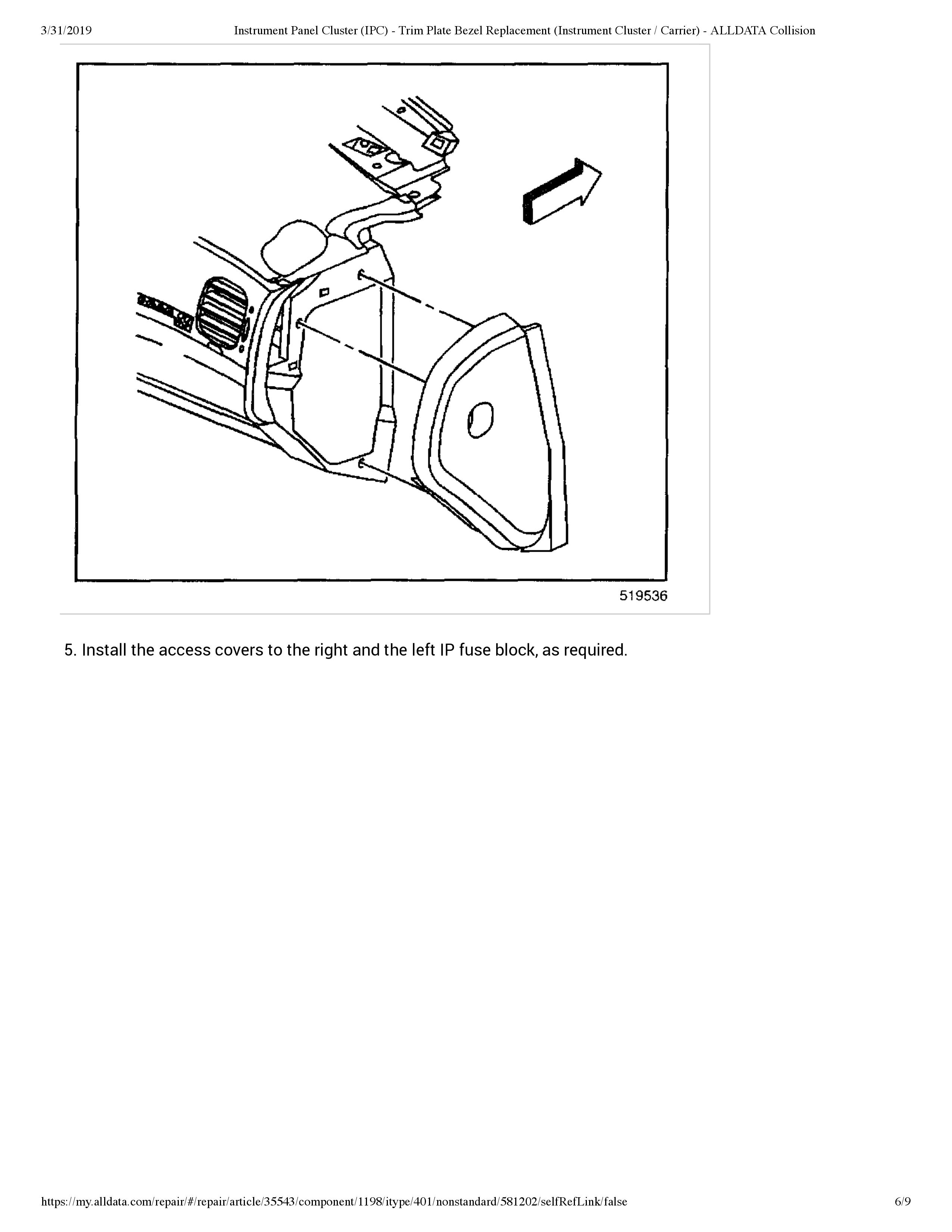 3/31/2019 Instrument Panel Cluster (IPC) - Trim Plate Bezel Replacement (Instrument Cluster / Carrier) - ALLDATA Collision

519536

5. Install the access covers to the right and the left IP fuse block, as required.

https://my.alldata.com/repair/#/repair/article/35543/component/1198/itype/401/nonstandard/581202/selfRefLink/false 6/9