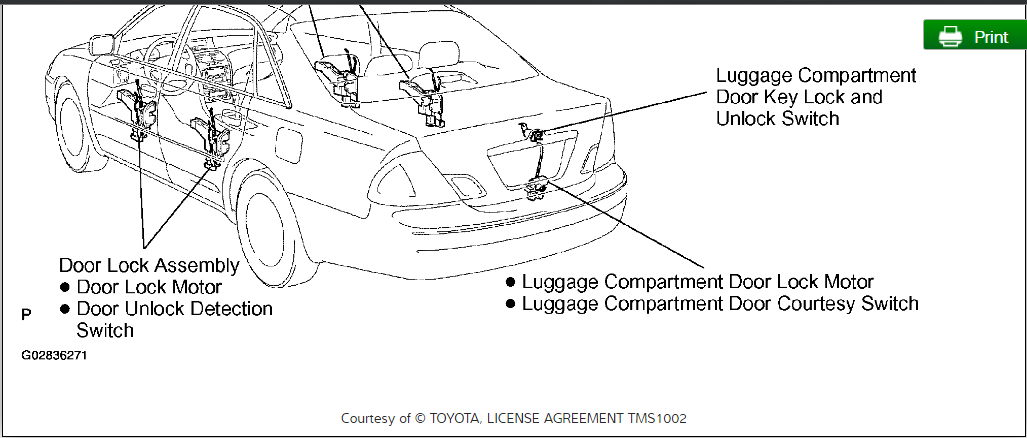 Print

Luggage Compartment Door Key Lock and Unlock Switch

Door Lock Assembly
● Door Lock Motor
● Door Unlock Detection Switch

● Luggage Compartment Door Lock Motor
● Luggage Compartment Door Courtesy Switch

P

G02836271

Courtesy of © TOYOTA, LICENSE AGREEMENT TMS1002