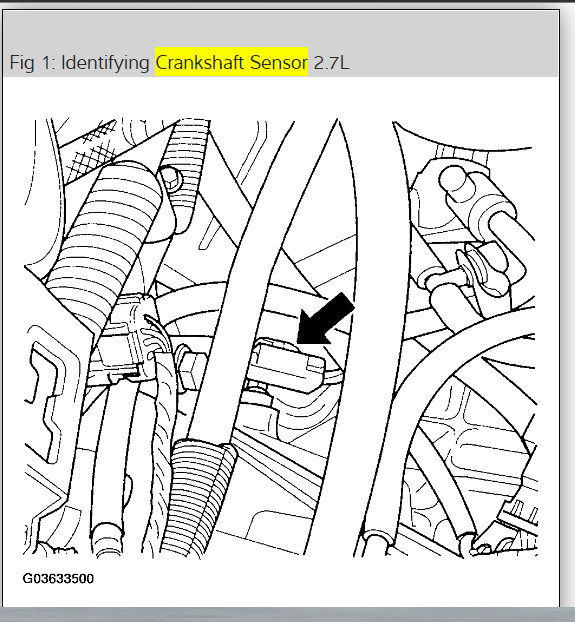 Fig 1: Identifying Crankshaft Sensor 2.7L

G03633500