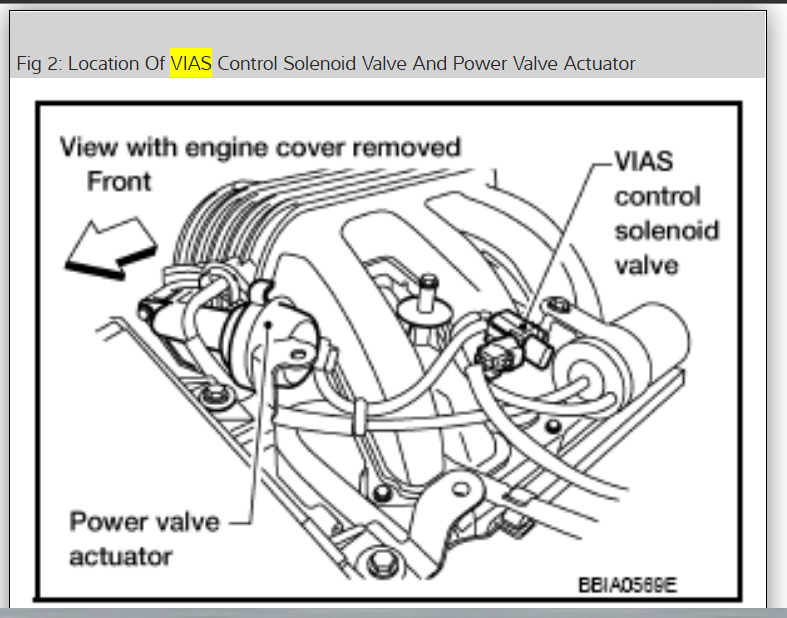 Fig 2: Location Of VIAS Control Solenoid Valve And Power Valve Actuator

View with engine cover removed

Front

VIAS control solenoid valve

Power valve actuator

BBIA0589E