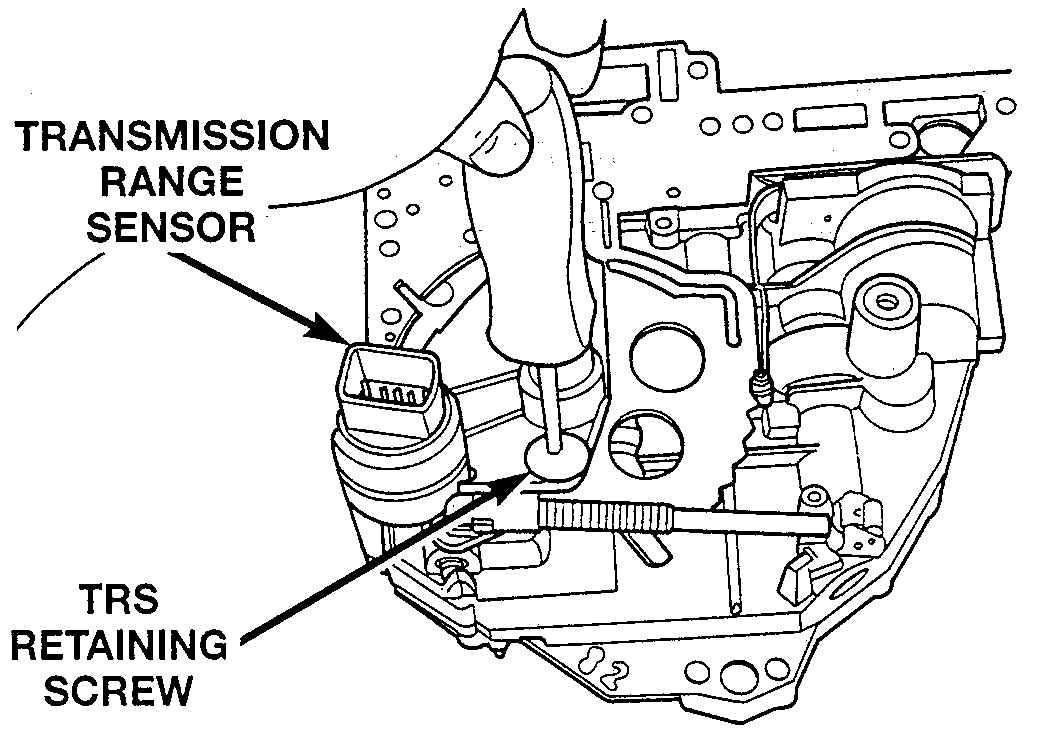 TRANSMISSION RANGE SENSOR

TRS RETAINING SCREW