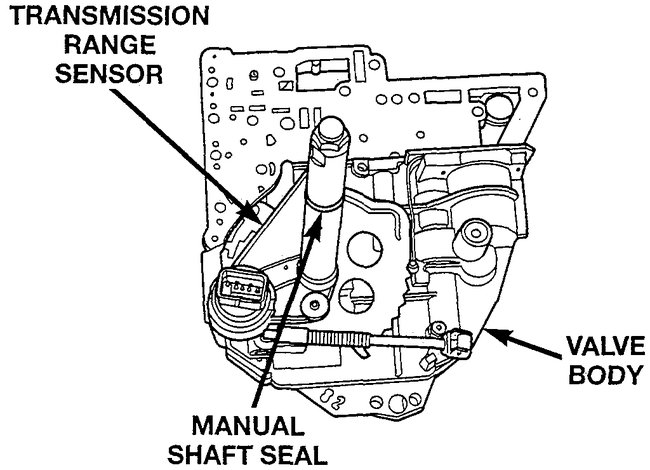 TRANSMISSION RANGE SENSOR

VALVE BODY

MANUAL SHAFT SEAL