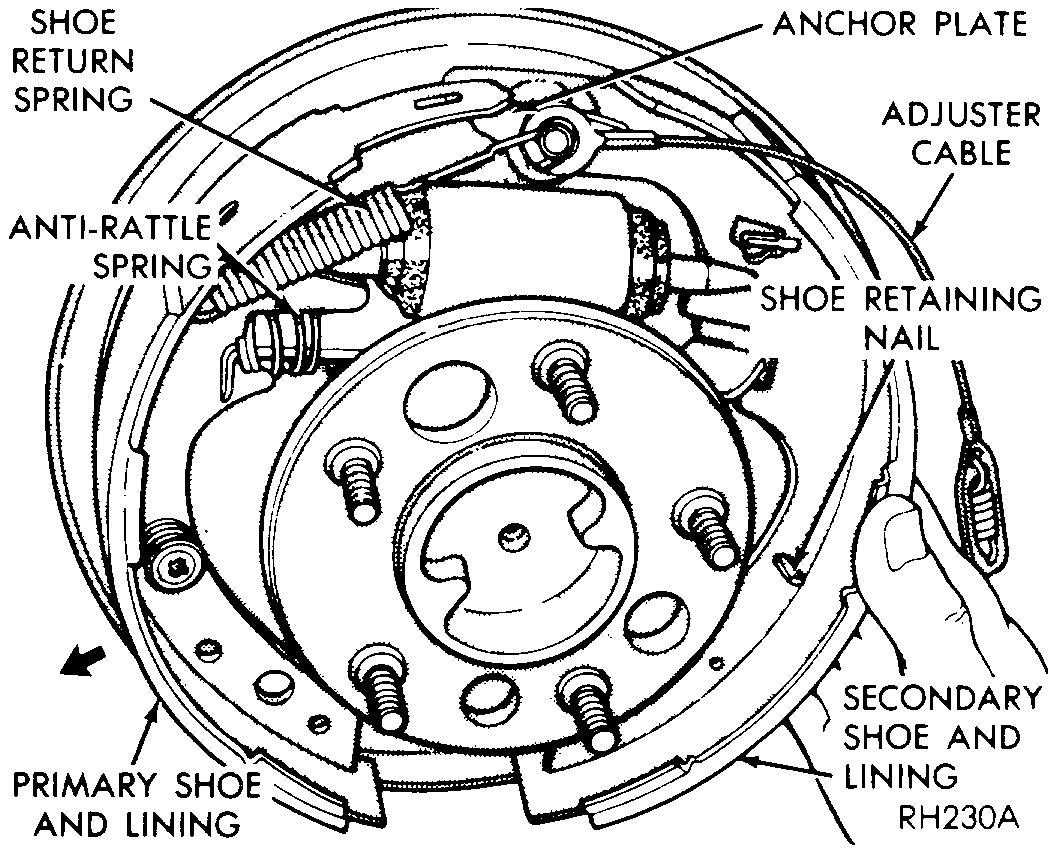 SHOE RETURN SPRING

ANCHOR PLATE

ADJUSTER CABLE

ANTI-RATTLE SPRING

SHOE RETAINING NAIL

SECONDARY SHOE AND LINING

PRIMARY SHOE AND LINING

RH230A