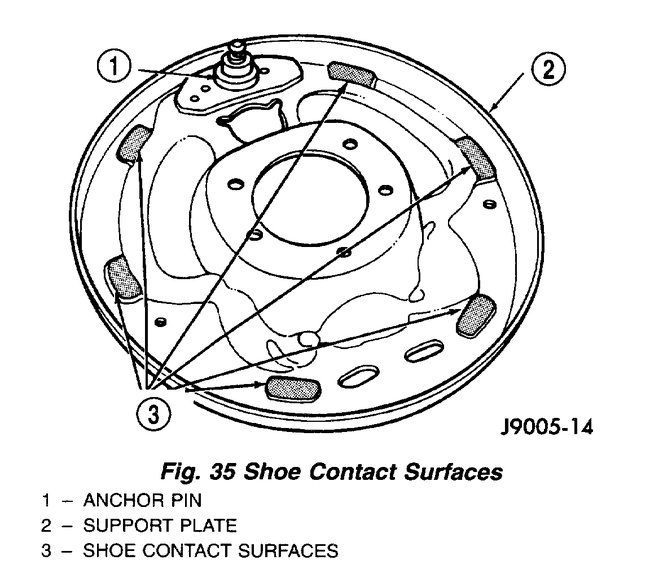 1
2
3
J9005-14

Fig. 35 Shoe Contact Surfaces

1 – ANCHOR PIN
2 – SUPPORT PLATE
3 – SHOE CONTACT SURFACES