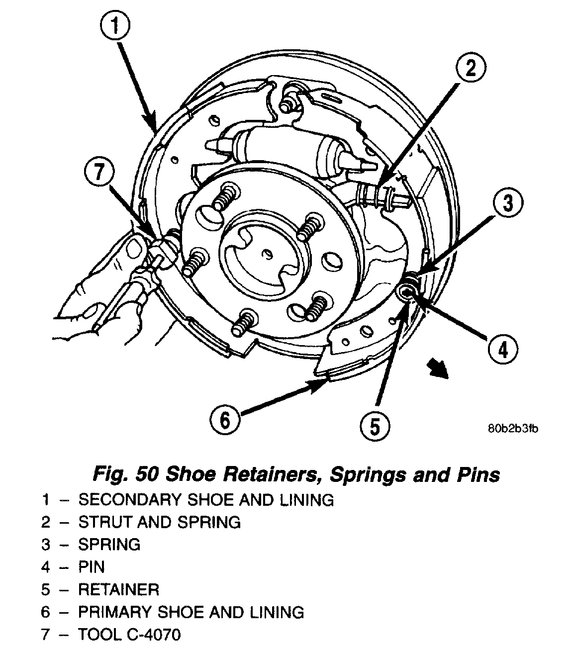 1
2
7
3
4
6
5
80b2b3fb

Fig. 50 Shoe Retainers, Springs and Pins
1 – SECONDARY SHOE AND LINING
2 – STRUT AND SPRING
3 – SPRING
4 – PIN
5 – RETAINER
6 – PRIMARY SHOE AND LINING
7 – TOOL C-4070