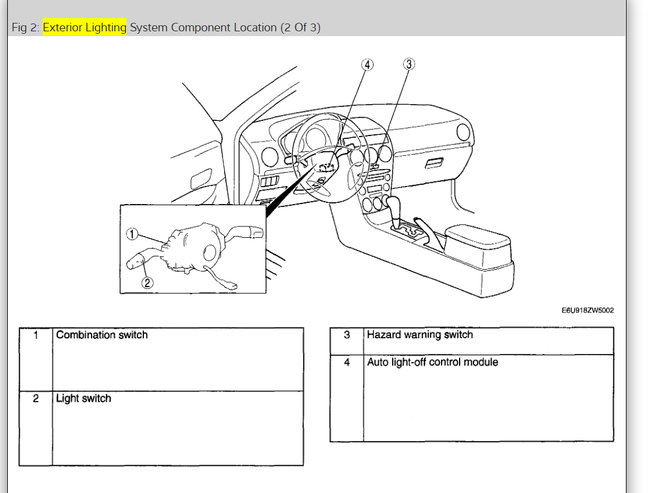 Fig 2: Exterior Lighting System Component Location (2 Of 3)

4
3
1
2

E6U918ZW5002

| 1 | Combination switch |
|---|---|
| 2 | Light switch |

| 3 | Hazard warning switch |
|---|---|
| 4 | Auto light-off control module |