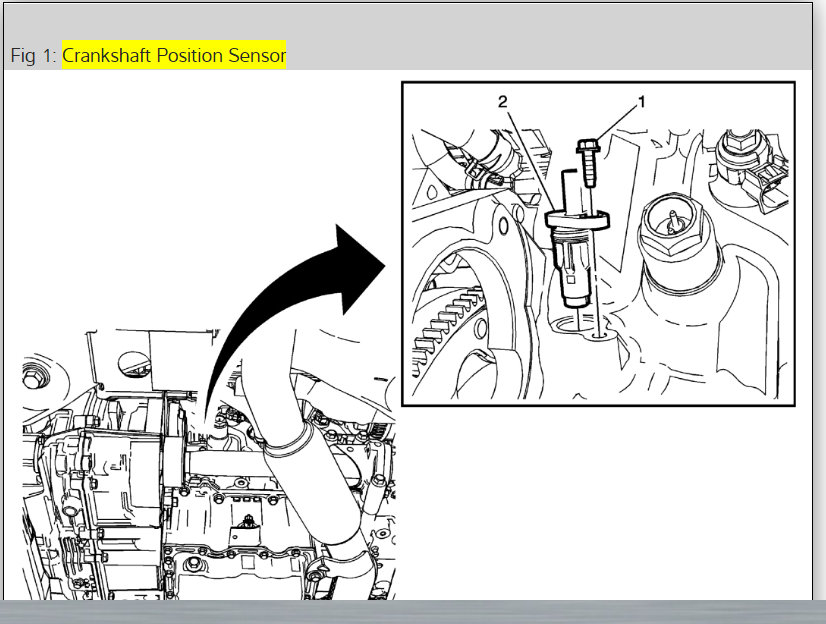 Fig 1: Crankshaft Position Sensor

2

1