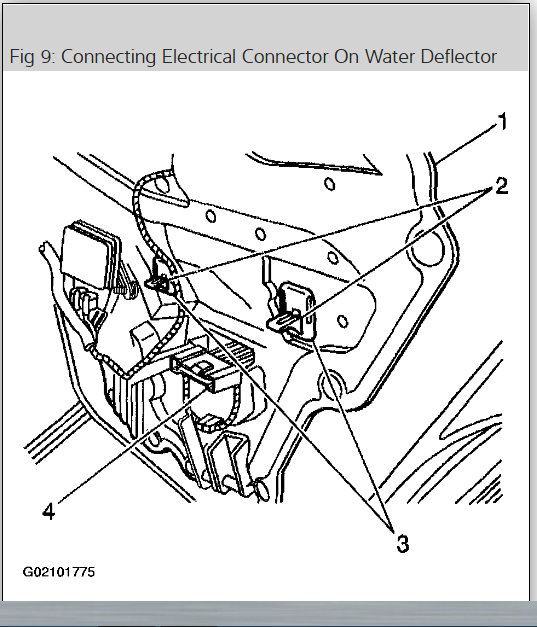 Fig 9: Connecting Electrical Connector On Water Deflector

1

2

3

4

G02101775