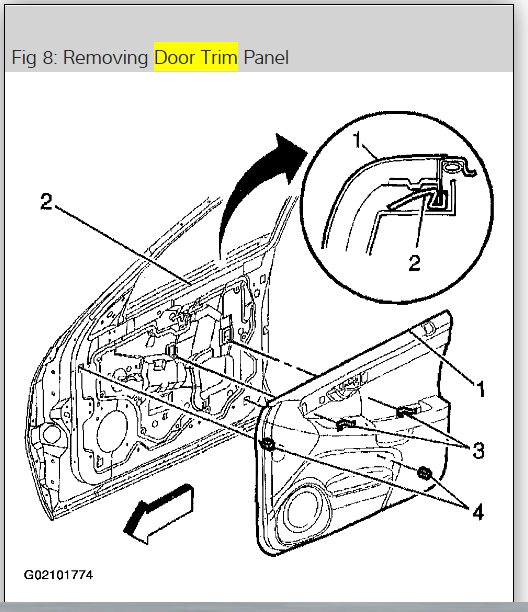 Fig 8: Removing Door Trim Panel

1

2

2

1

3

4

G02101774