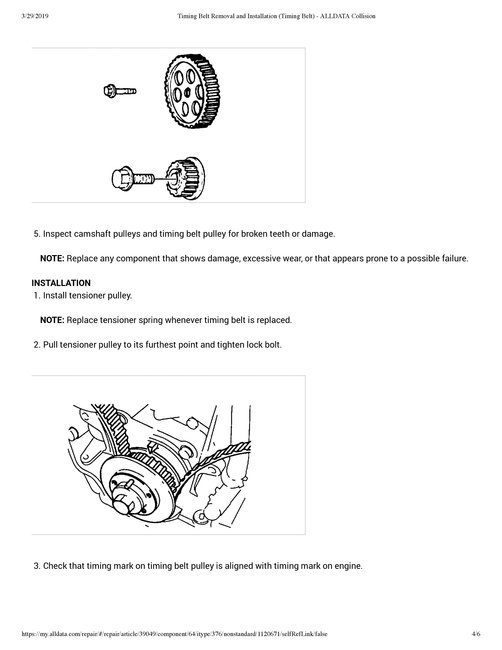 3/29/2019 Timing Belt Removal and Installation (Timing Belt) - ALLDATA Collision

5. Inspect camshaft pulleys and timing belt pulley for broken teeth or damage.

NOTE: Replace any component that shows damage, excessive wear, or that appears prone to a possible failure.

INSTALLATION
1. Install tensioner pulley.

NOTE: Replace tensioner spring whenever timing belt is replaced.

2. Pull tensioner pulley to its furthest point and tighten lock bolt.

3. Check that timing mark on timing belt pulley is aligned with timing mark on engine.

https://my.alldata.com/repair/#/repair/article/39049/component/64/itype/376/nonstandard/1120671/selfRefLink/false 4/6