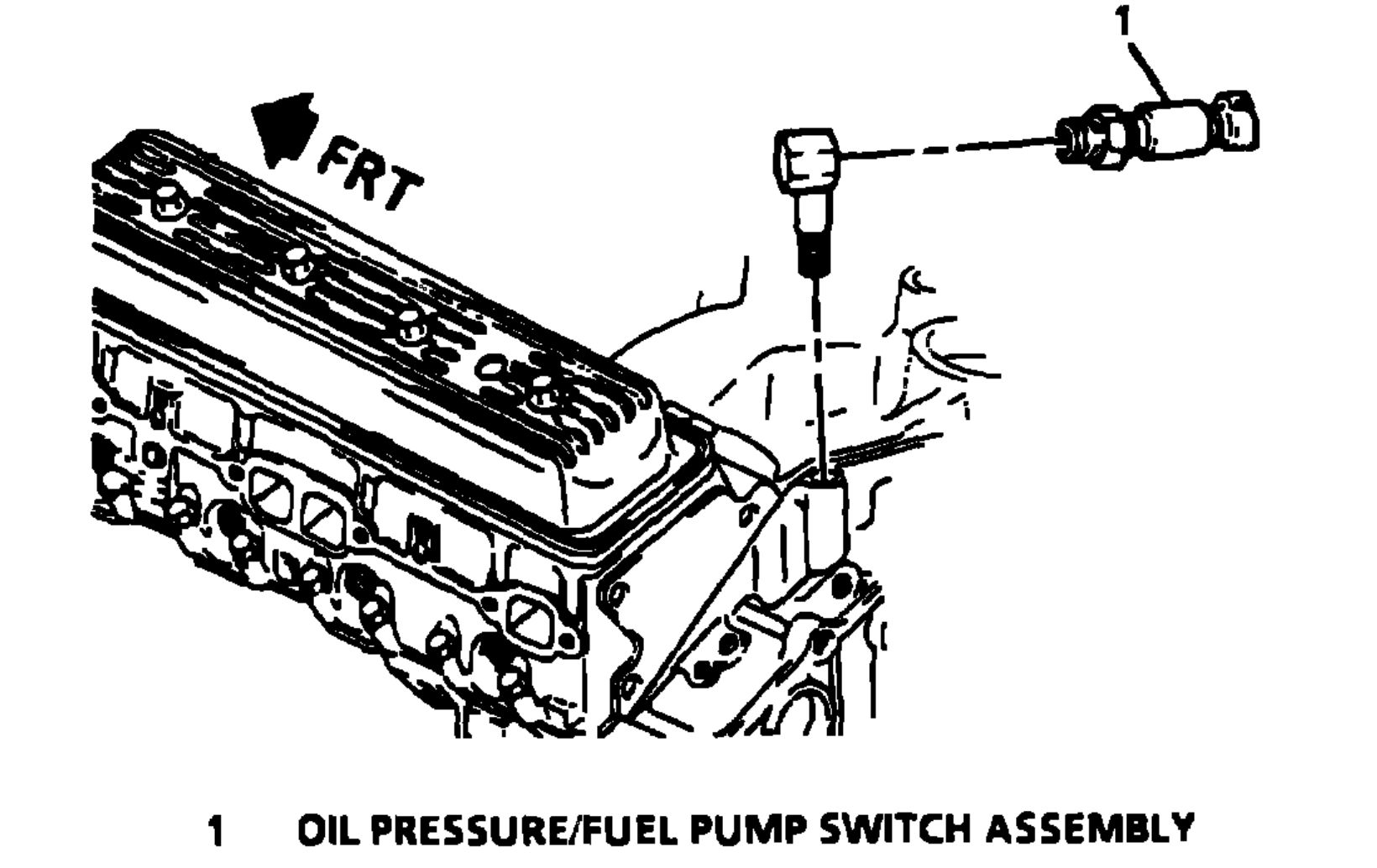 1

FRT

1 OIL PRESSURE/FUEL PUMP SWITCH ASSEMBLY