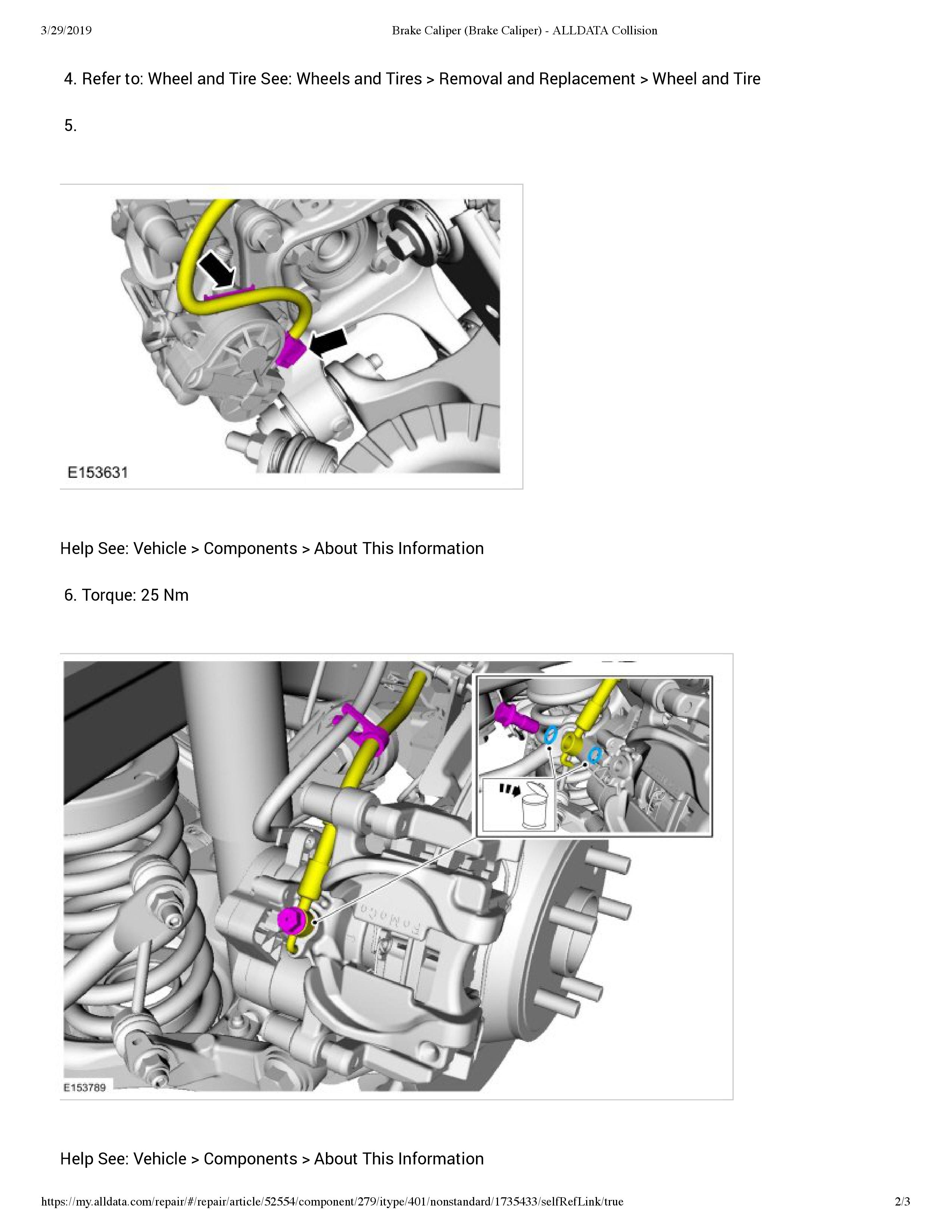 3/29/2019 Brake Caliper (Brake Caliper) - ALLDATA Collision

4. Refer to: Wheel and Tire See: Wheels and Tires > Removal and Replacement > Wheel and Tire

5.

E153631

Help See: Vehicle > Components > About This Information

6. Torque: 25 Nm

FoMoCo

E153789

Help See: Vehicle > Components > About This Information

https://my.alldata.com/repair/#/repair/article/52554/component/279/itype/401/nonstandard/1735433/selfRefLink/true 2/3