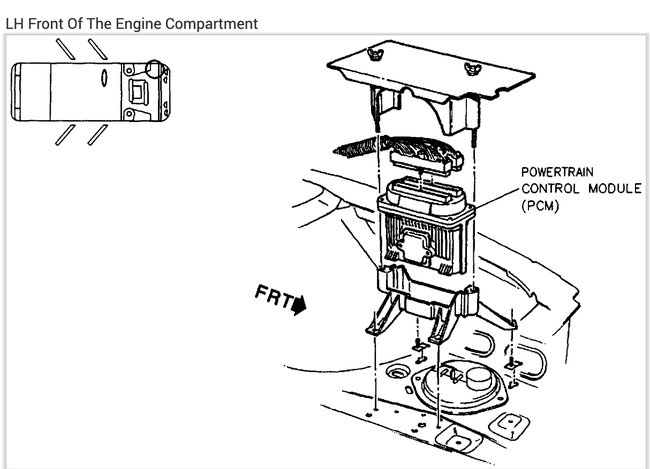 LH Front Of The Engine Compartment

POWERTRAIN CONTROL MODULE (PCM)

FRT