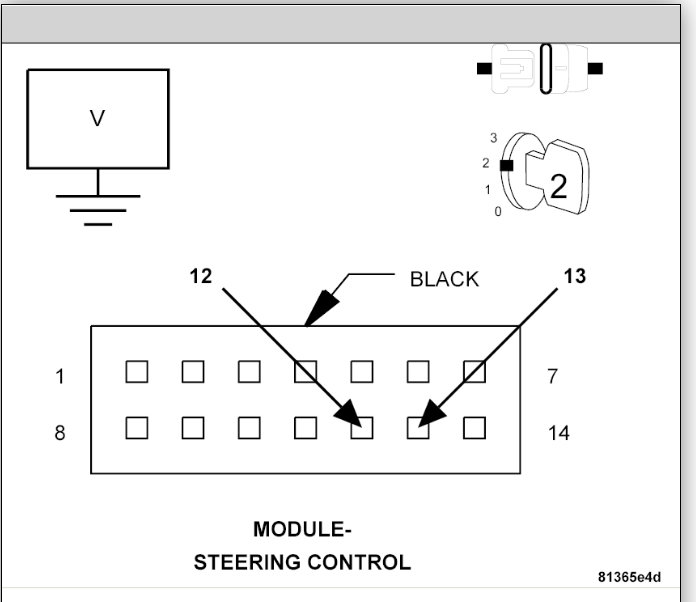 V

3
2
1
0
2

12
BLACK
13

1
7
8
14

MODULE-
STEERING CONTROL

81365e4d