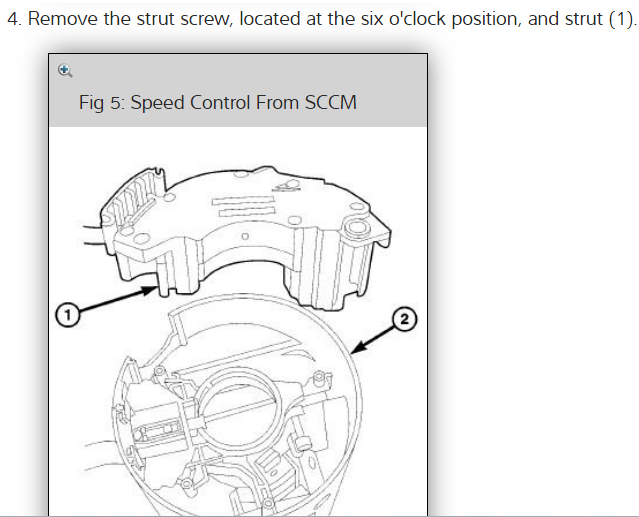 4. Remove the strut screw, located at the six o'clock position, and strut (1).

Fig 5: Speed Control From SCCM

1

2