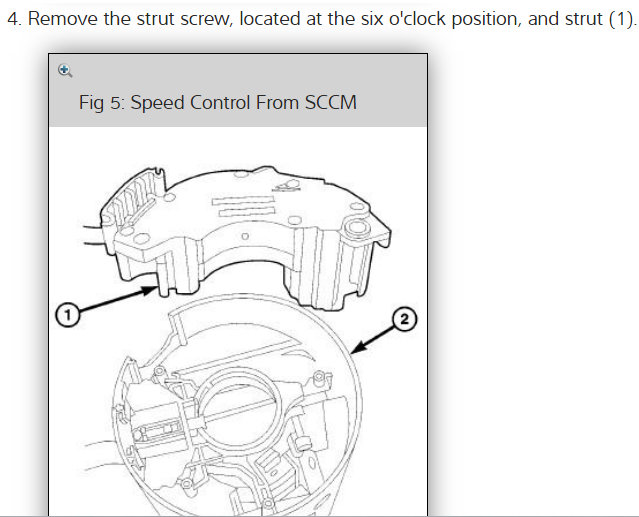 4. Remove the strut screw, located at the six o'clock position, and strut (1).

Fig 5: Speed Control From SCCM

1

2