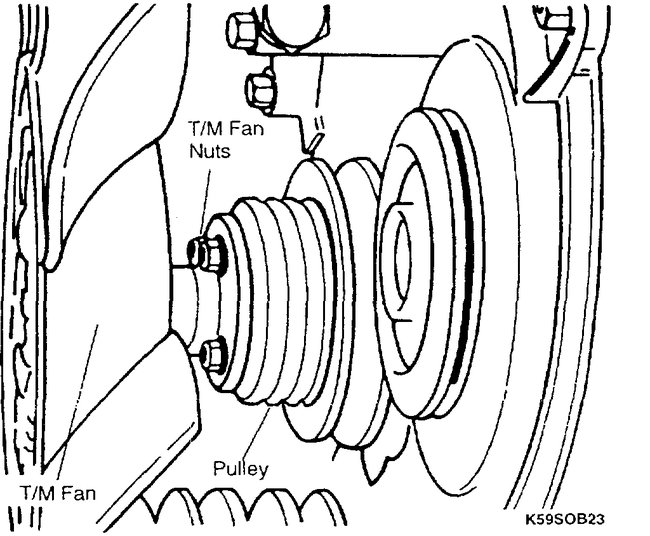 T/M Fan Nuts

Pulley

T/M Fan

K59SOB23