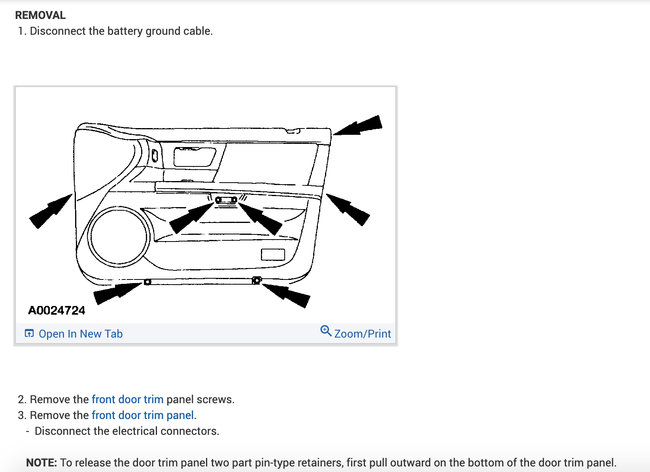 REMOVAL

1. Disconnect the battery ground cable.

A0024724

Open In New Tab

Zoom/Print

2. Remove the front door trim panel screws.

3. Remove the front door trim panel.

- Disconnect the electrical connectors.

NOTE: To release the door trim panel two part pin-type retainers, first pull outward on the bottom of the door trim panel.