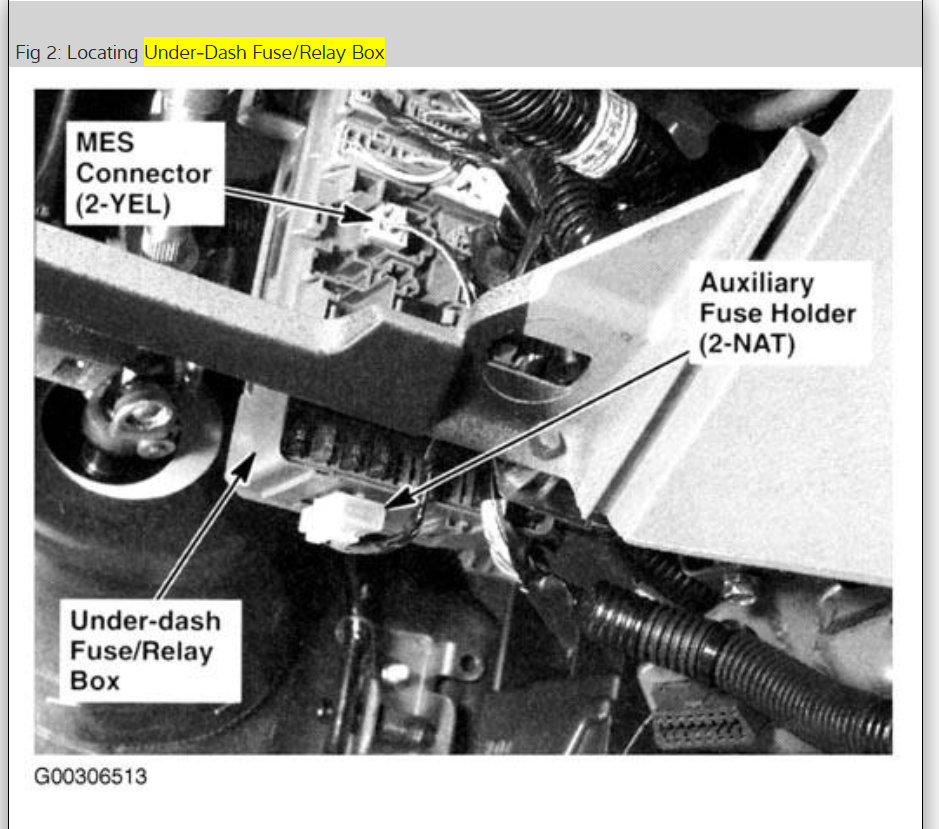 Fig 2: Locating Under-Dash Fuse/Relay Box

MES Connector (2-YEL)

Auxiliary Fuse Holder (2-NAT)

Under-dash Fuse/Relay Box

G00306513