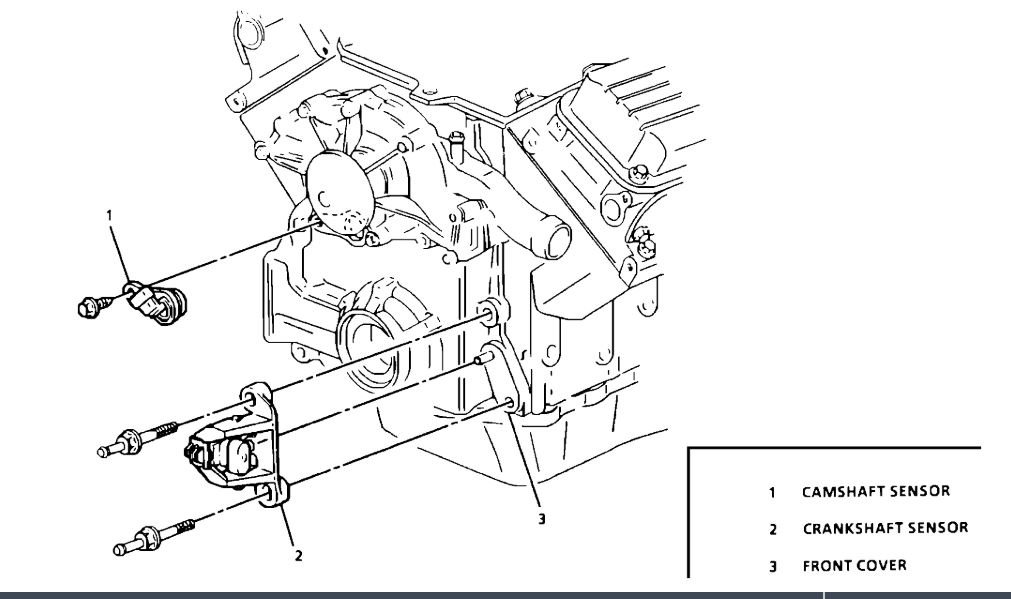 1

2

3

1 CAMSHAFT SENSOR

2 CRANKSHAFT SENSOR

3 FRONT COVER