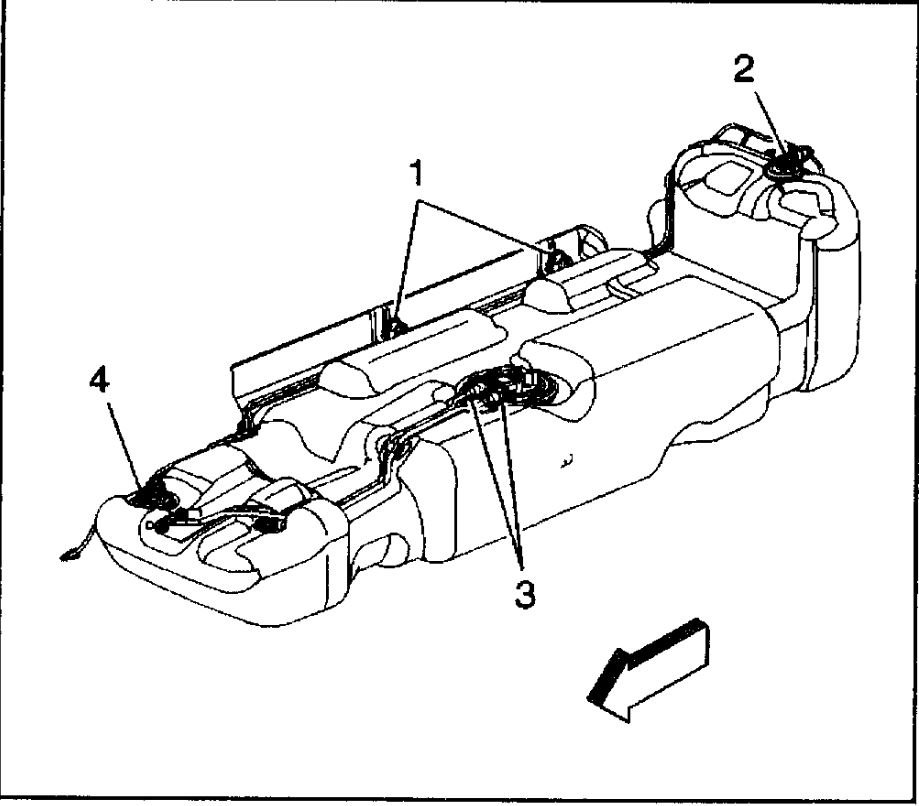 2
1
4
3